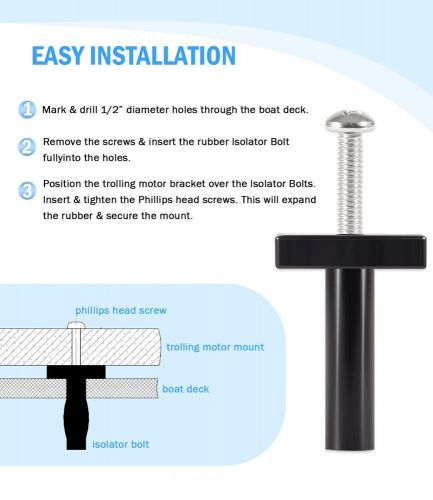 EASY INSTALLATION

1 Mark & drill 1/2" diameter holes through the boat deck.

2 Remove the screws & insert the rubber Isolator Bolt fullyinto the holes.

3 Position the trolling motor bracket over the Isolator Bolts. Insert & tighten the Phillips head screws. This will expand the rubber & secure the mount.

phillips head screw
trolling motor mount
boat deck
isolator bolt