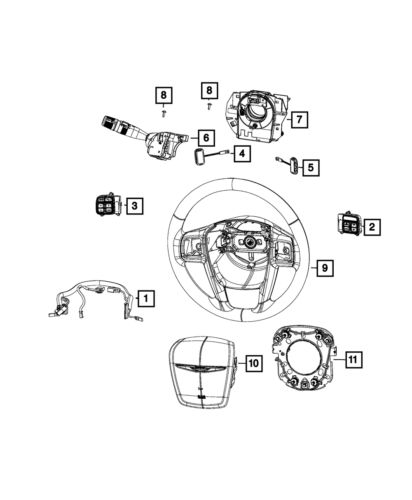 8
8
7
6
4
5
3
2
9
1
10
11