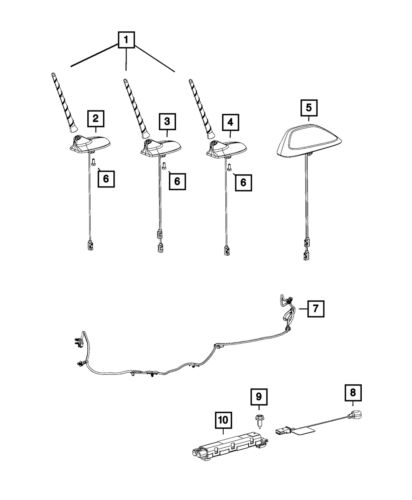 1
2
3
4
5
6
6
6
7
9
8
10