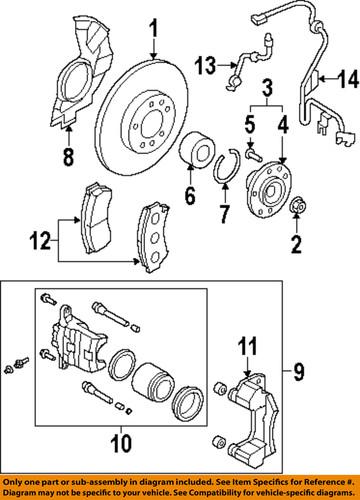 1
13
14
3
5
4
8
6
7
2
12
11
9
10

Only one part or sub-assembly in diagram included. See Item Specifics for Reference #. Diagram may not be specific to your vehicle. See Compatibility for vehicle-specific diagrams.