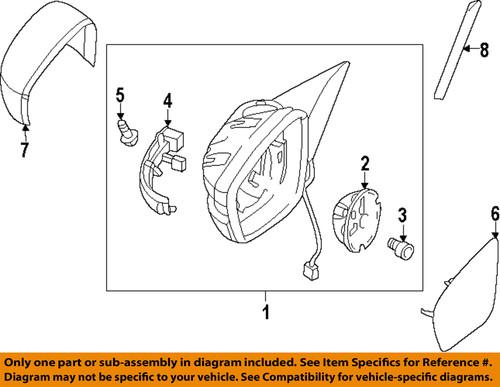 8
5
4
7
2
3
6
1

Only one part or sub-assembly in diagram included. See Item Specifics for Reference #.
Diagram may not be specific to your vehicle. See Compatibility for vehicle-specific diagrams.