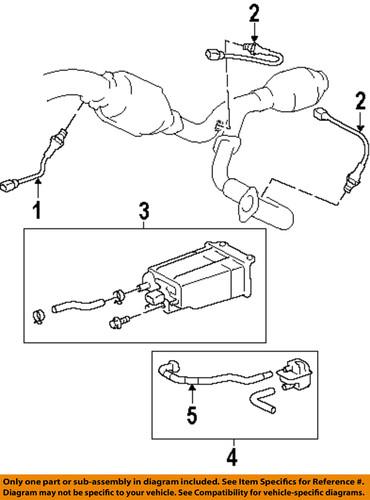 2

2

1

3

5

4

Only one part or sub-assembly in diagram included. See Item Specifics for Reference #. Diagram may not be specific to your vehicle. See Compatibility for vehicle-specific diagrams.