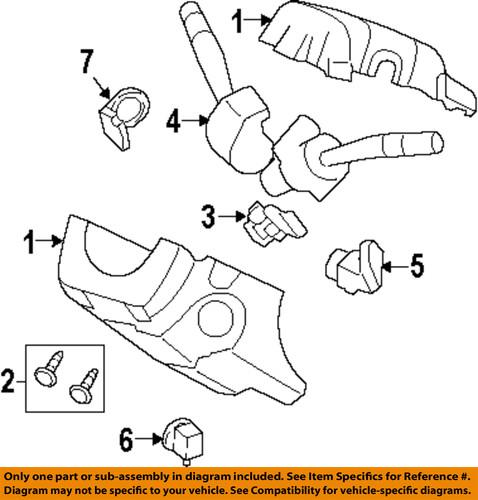 1
7
4
3
1
5
2
6

Only one part or sub-assembly in diagram included. See Item Specifics for Reference #. Diagram may not be specific to your vehicle. See Compatibility for vehicle-specific diagrams.