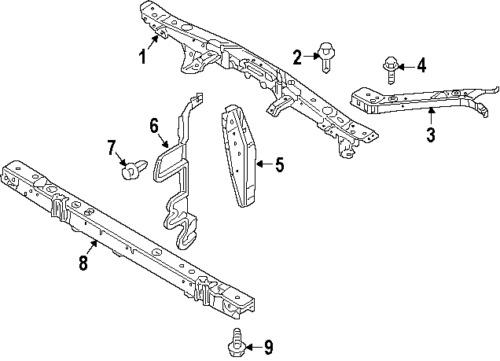 1
2
4
3
6
7
5
8
9