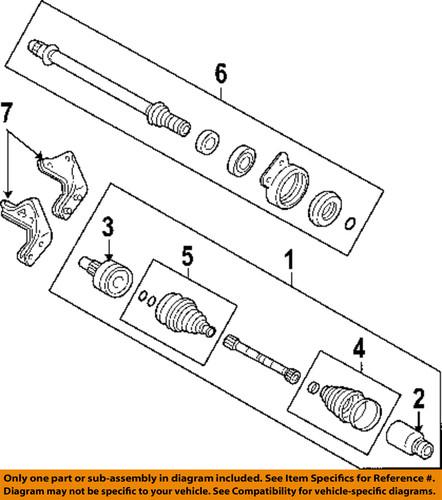 6

7

3

5

1

4

2

Only one part or sub-assembly in diagram included. See Item Specifics for Reference #. Diagram may not be specific to your vehicle. See Compatibility for vehicle-specific diagrams.