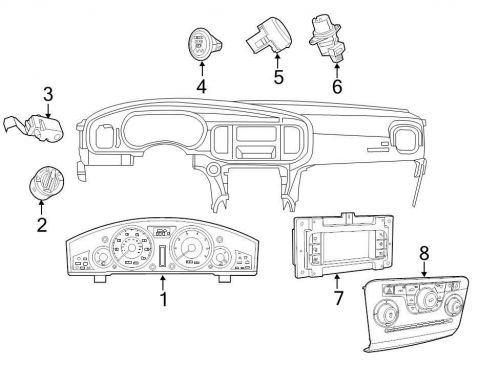 4
5
6
3
2
1
7
8