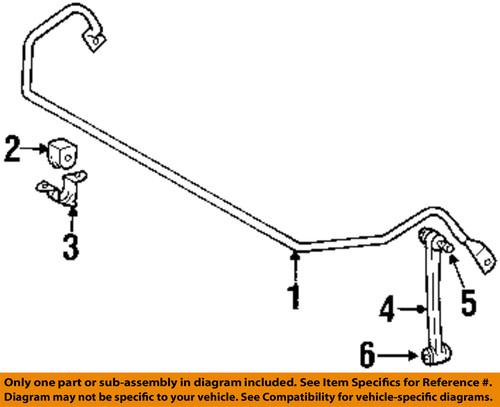 2

3

1

4

5

6

Only one part or sub-assembly in diagram included. See Item Specifics for Reference #. Diagram may not be specific to your vehicle. See Compatibility for vehicle-specific diagrams.