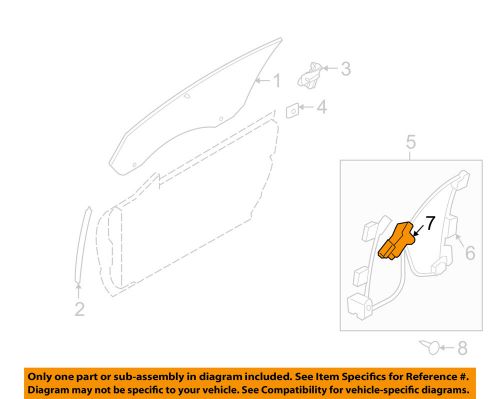 1
3
4
5
7
6
2
8

Only one part or sub-assembly in diagram included. See Item Specifics for Reference #.
Diagram may not be specific to your vehicle. See Compatibility for vehicle-specific diagrams.