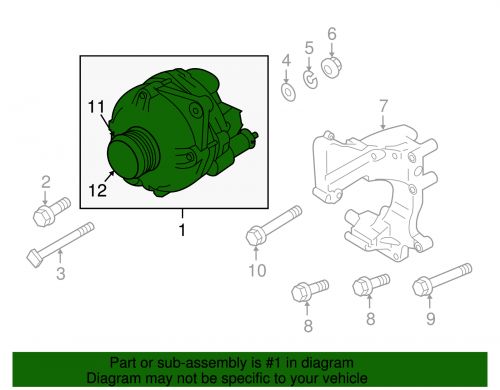 6
5
4
7
11
12
2
1
3
10
8
8
9

Part or sub-assembly is #1 in diagram
Diagram may not be specific to your vehicle