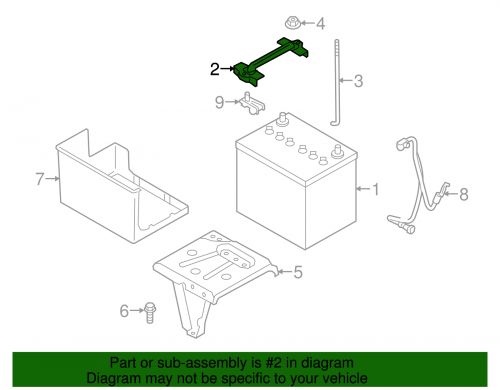 4
2
3
9
7
1
8
5
6

Part or sub-assembly is #2 in diagram
Diagram may not be specific to your vehicle