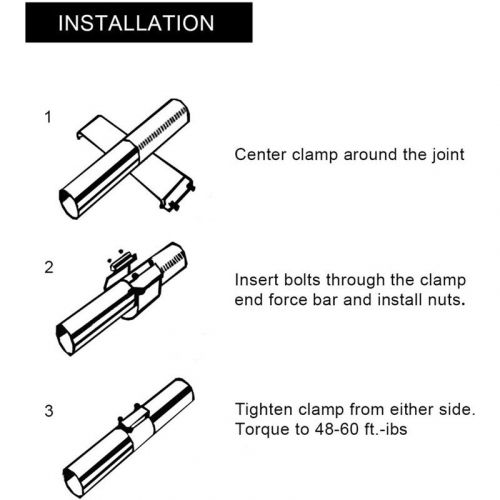 INSTALLATION

1

Center clamp around the joint

2

Insert bolts through the clamp end force bar and install nuts.

3

Tighten clamp from either side. Torque to 48-60 ft.-ibs