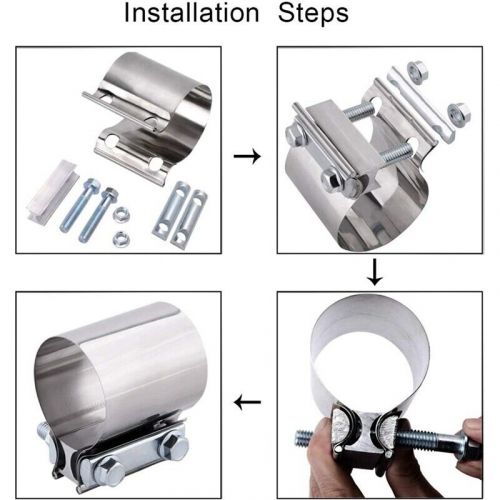 Installation Steps