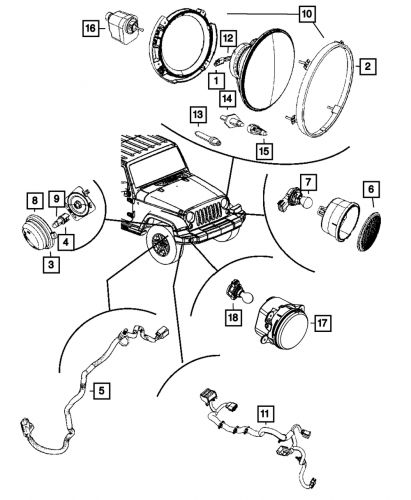 16
10
12
2
1
14
13
15
7
6
8
9
4
3
18
17
5
11