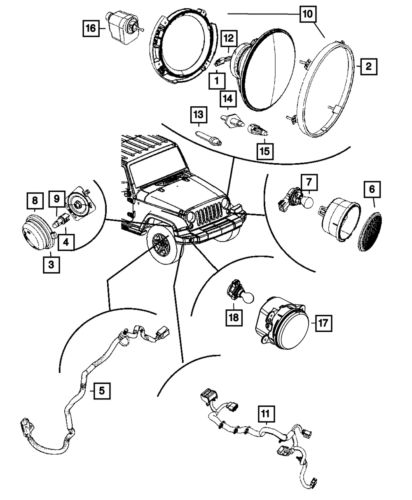 16
10
12
2
1
14
13
15
7
6
8
9
4
3
18
17
5
11