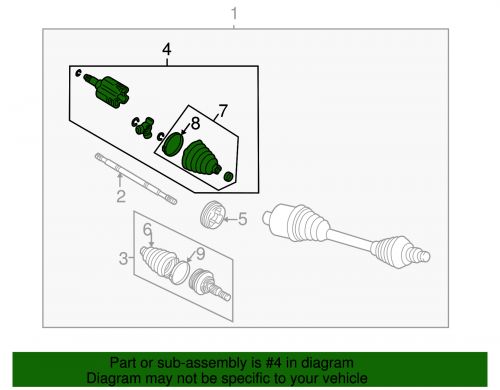 1
4
7
8
2
5
6
3
9

Part or sub-assembly is #4 in diagram
Diagram may not be specific to your vehicle