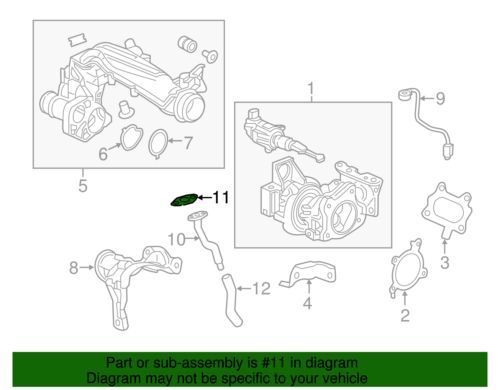 1
9
6
7
5
11
10
3
8
12
4
2

Part or sub-assembly is #11 in diagram
Diagram may not be specific to your vehicle