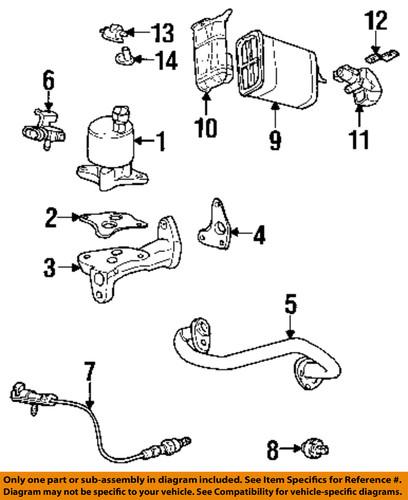 13
14
12
6
10
9
11
1
2
4
3
5
7
8

Only one part or sub-assembly in diagram included. See Item Specifics for Reference #. Diagram may not be specific to your vehicle. See Compatibility for vehicle-specific diagrams.