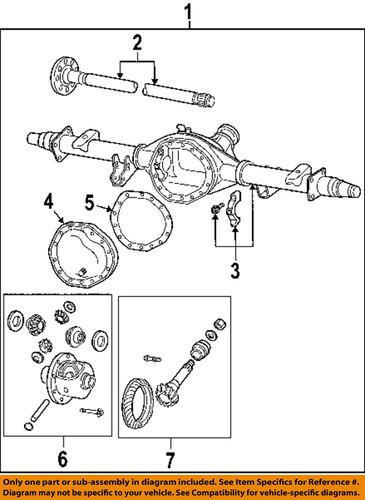 1
2
4
5
3
6
7
Only one part or sub-assembly in diagram included. See Item Specifics for Reference #. Diagram may not be specific to your vehicle. See Compatibility for vehicle-specific diagrams.