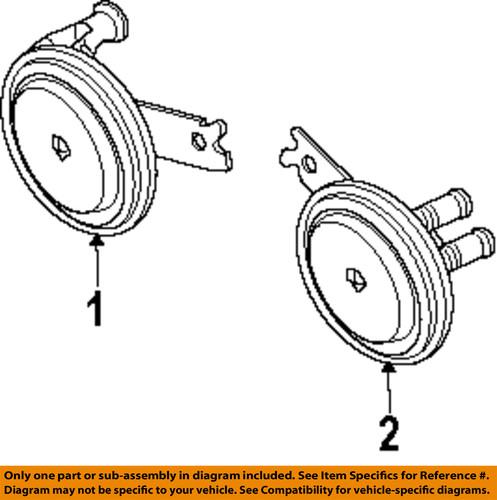 1

2

Only one part or sub-assembly in diagram included. See Item Specifics for Reference #.
Diagram may not be specific to your vehicle. See Compatibility for vehicle-specific diagrams.