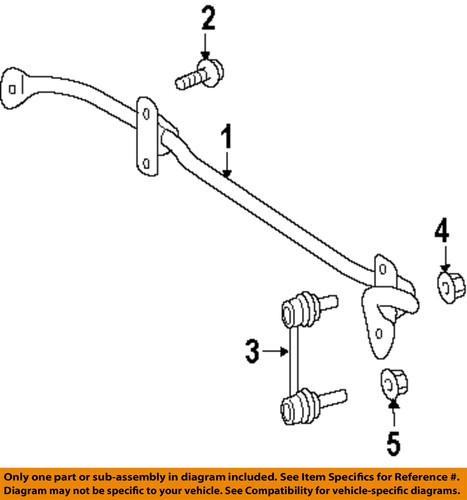 2

1

4

3

5

Only one part or sub-assembly in diagram included. See Item Specifics for Reference #. Diagram may not be specific to your vehicle. See Compatibility for vehicle-specific diagrams.