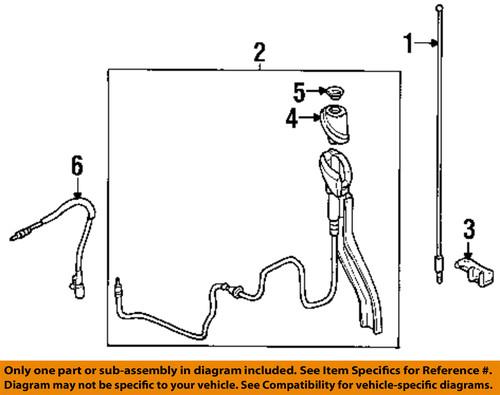 2

1

5

4

6

3

Only one part or sub-assembly in diagram included. See Item Specifics for Reference #. Diagram may not be specific to your vehicle. See Compatibility for vehicle-specific diagrams.