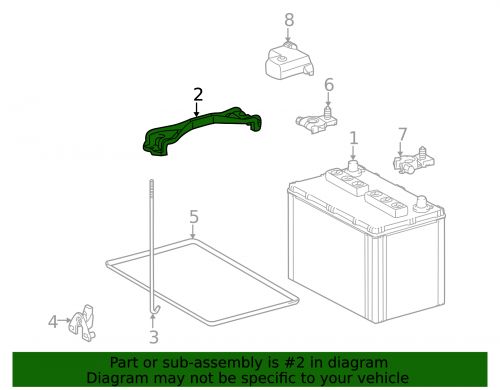 8
2
6
1
7
5
4
3

Part or sub-assembly is #2 in diagram
Diagram may not be specific to your vehicle