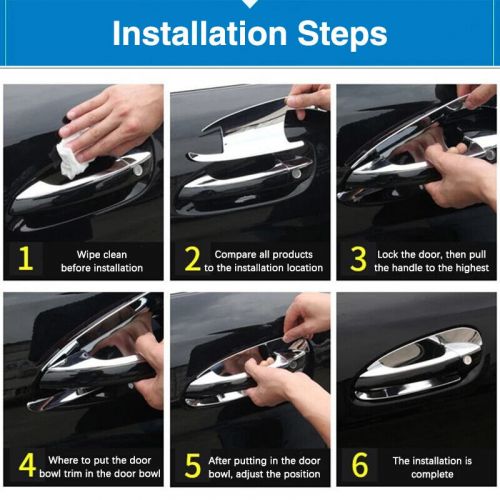 Installation Steps

1 Wipe clean before installation

2 Compare all products to the installation location

3 Lock the door, then pull the handle to the highest

4 Where to put the door bowl trim in the door bowl

5 After putting in the door bowl, adjust the position

6 The installation is complete