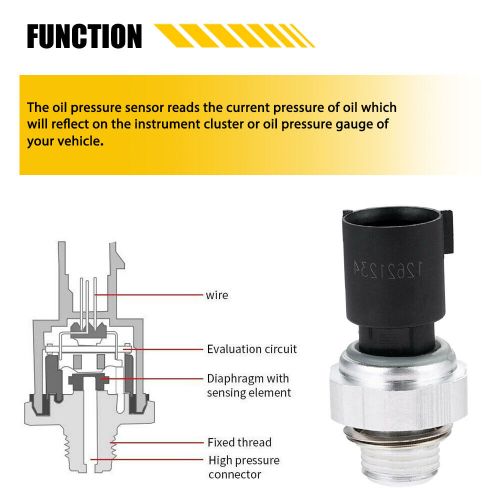 FUNCTION

The oil pressure sensor reads the current pressure of oil which will reflect on the instrument cluster or oil pressure gauge of your vehicle.

wire

Evaluation circuit

Diaphragm with sensing element

Fixed thread

High pressure connector

12621234