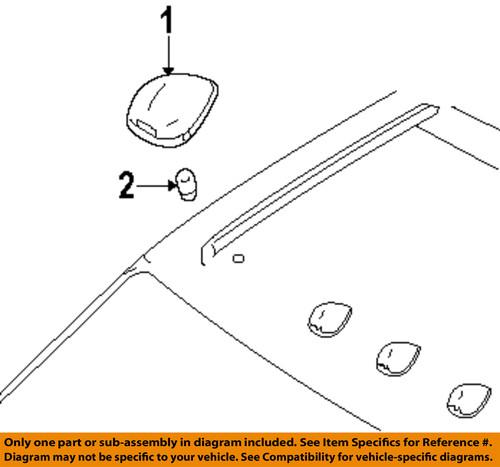 1

2

Only one part or sub-assembly in diagram included. See Item Specifics for Reference #.
Diagram may not be specific to your vehicle. See Compatibility for vehicle-specific diagrams.