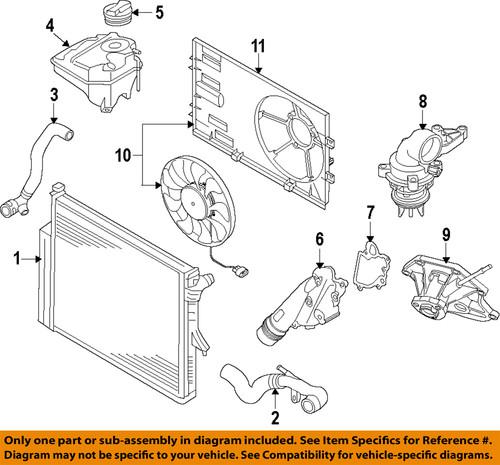 5
4
11
3
8
10
7
6
9
1
2

Only one part or sub-assembly in diagram included. See Item Specifics for Reference #. Diagram may not be specific to your vehicle. See Compatibility for vehicle-specific diagrams.