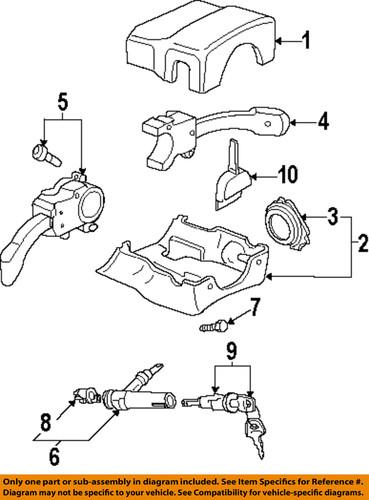 1
5
4
10
3
2
7
9
8
6

Only one part or sub-assembly in diagram included. See Item Specifics for Reference #. Diagram may not be specific to your vehicle. See Compatibility for vehicle-specific diagrams.