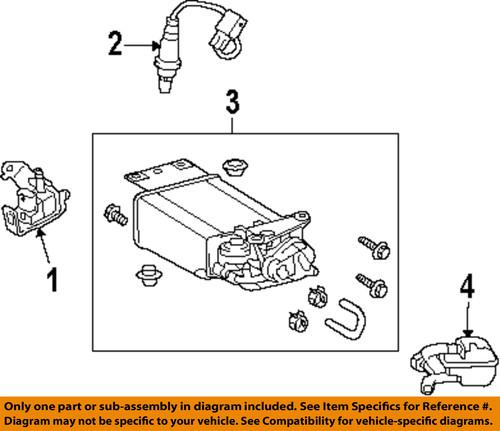 2

3

1

4

Only one part or sub-assembly in diagram included. See Item Specifics for Reference #. Diagram may not be specific to your vehicle. See Compatibility for vehicle-specific diagrams.