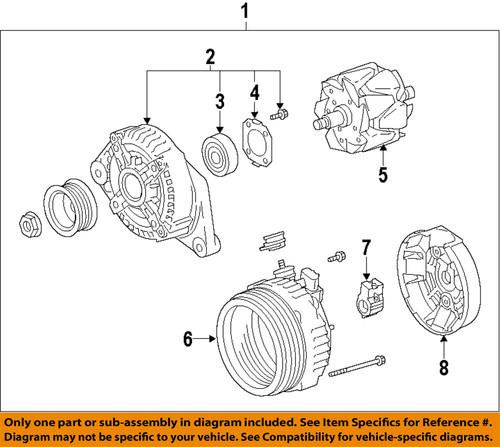 1
2
3
4
5
6
7
8

Only one part or sub-assembly in diagram included. See Item Specifics for Reference #. Diagram may not be specific to your vehicle. See Compatibility for vehicle-specific diagrams.