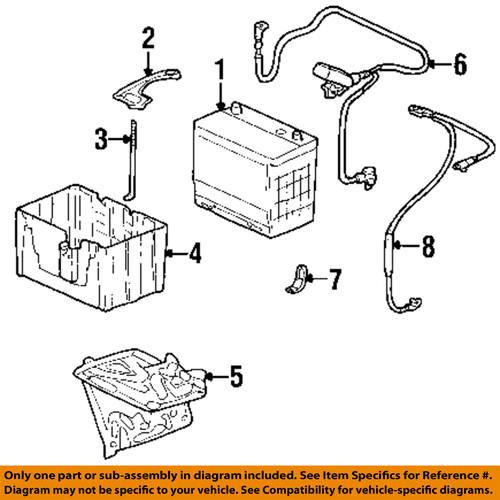 2
1
6
3
4
8
7
5

Only one part or sub-assembly in diagram included. See Item Specifics for Reference #.
Diagram may not be specific to your vehicle. See Compatibility for vehicle-specific diagrams.