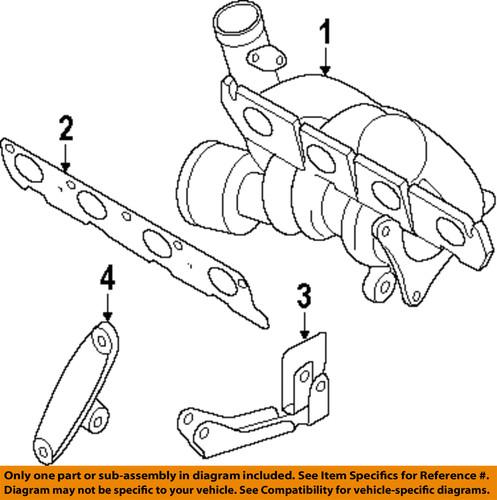 1

2

4

3

Only one part or sub-assembly in diagram included. See Item Specifics for Reference #.
Diagram may not be specific to your vehicle. See Compatibility for vehicle-specific diagrams.