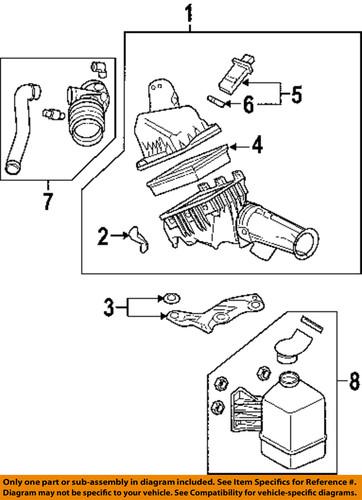 1

5

6

4

7

2

3

8

Only one part or sub-assembly in diagram included. See Item Specifics for Reference #. Diagram may not be specific to your vehicle. See Compatibility for vehicle-specific diagrams.