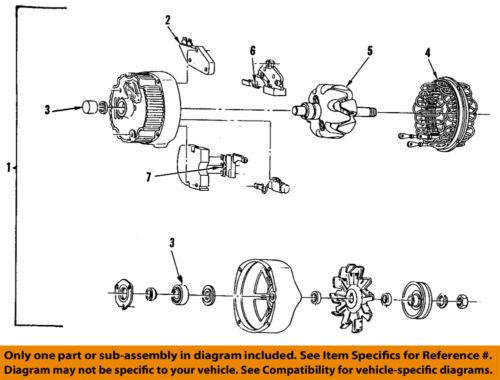 2
6
5
4
3
1
7
3

Only one part or sub-assembly in diagram included. See Item Specifics for Reference #.
Diagram may not be specific to your vehicle. See Compatibility for vehicle-specific diagrams.