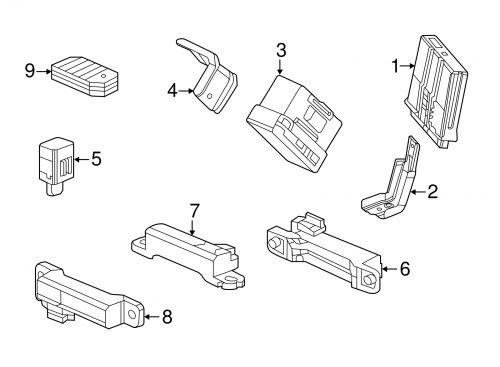 9
4
3
1
5
2
7
6
8