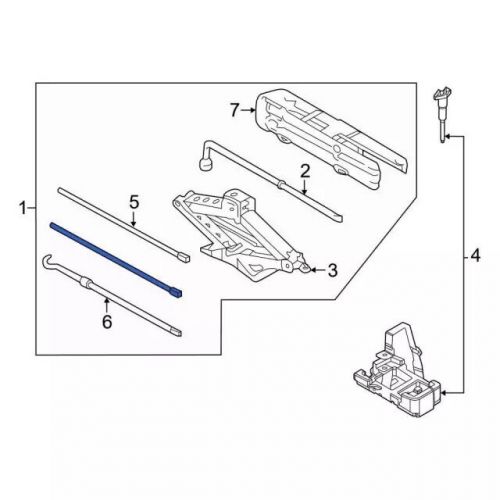 7
2
1
5
3
4
6