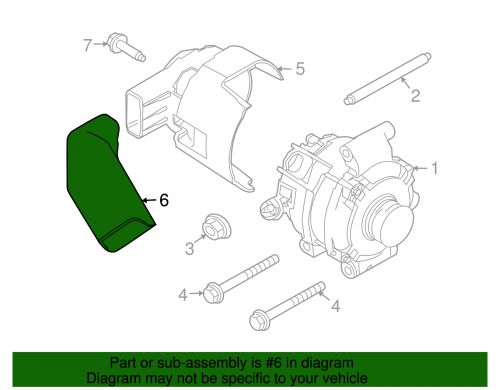 7
5
2
1
6
3
4
4

Part or sub-assembly is #6 in diagram
Diagram may not be specific to your vehicle