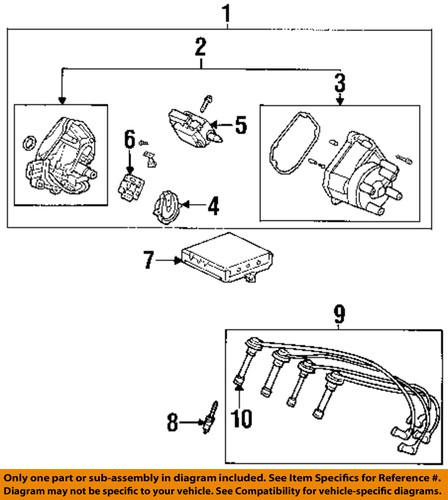 1

2

3

5

6

4

7

9

10

8

Only one part or sub-assembly in diagram included. See Item Specifics for Reference #. Diagram may not be specific to your vehicle. See Compatibility for vehicle-specific diagrams.