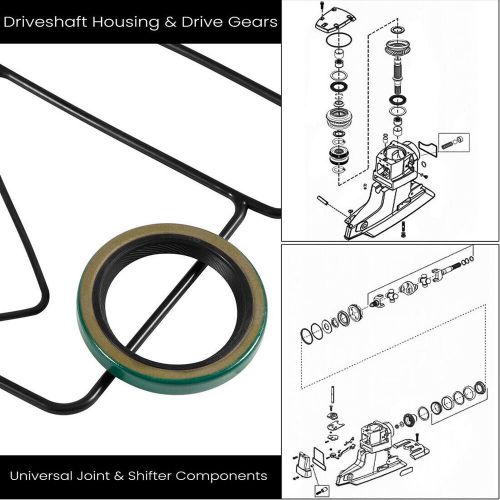 Driveshaft Housing & Drive Gears

Universal Joint & Shifter Components