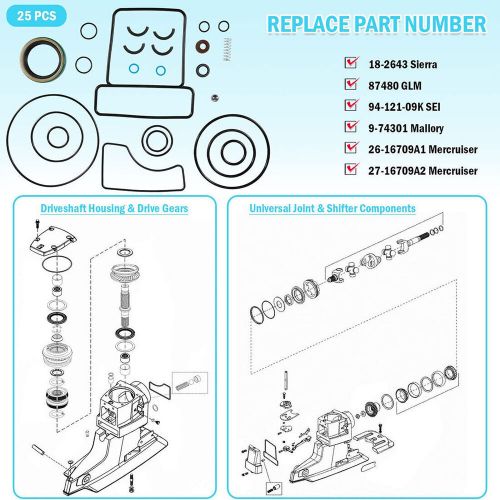 25 PCS

REPLACE PART NUMBER

18-2643 Sierra

87480 GLM

94-121-09K SEI

9-74301 Mallory

26-16709A1 Mercruiser

27-16709A2 Mercruiser

Driveshaft Housing & Drive Gears

Universal Joint & Shifter Components