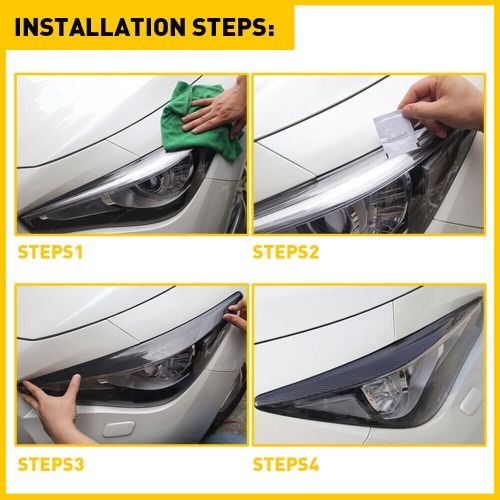 INSTALLATION STEPS:

STEPS1

STEPS2

STEPS3

STEPS4