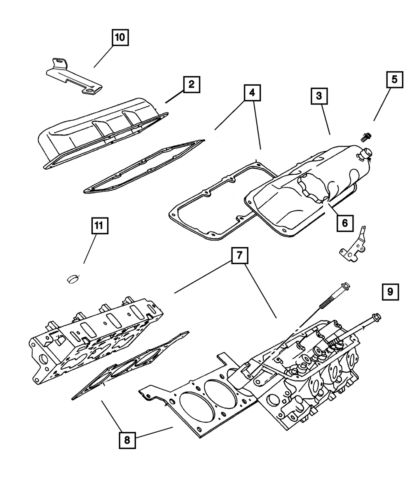 10
2
4
3
5
6
11
7
9
8