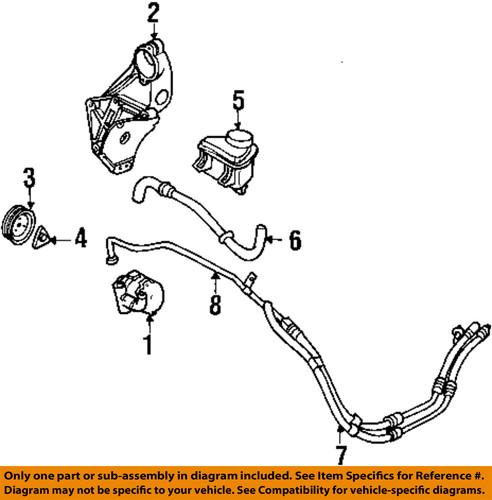 2

5

3

4

6

8

1

7

Only one part or sub-assembly in diagram included. See Item Specifics for Reference #. Diagram may not be specific to your vehicle. See Compatibility for vehicle-specific diagrams.