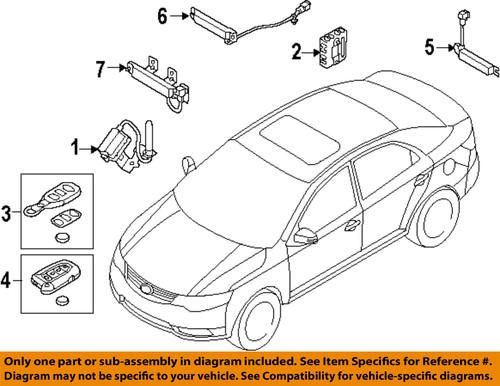 6
2
5
7
1
3
4

Only one part or sub-assembly in diagram included. See Item Specifics for Reference #.
Diagram may not be specific to your vehicle. See Compatibility for vehicle-specific diagrams.