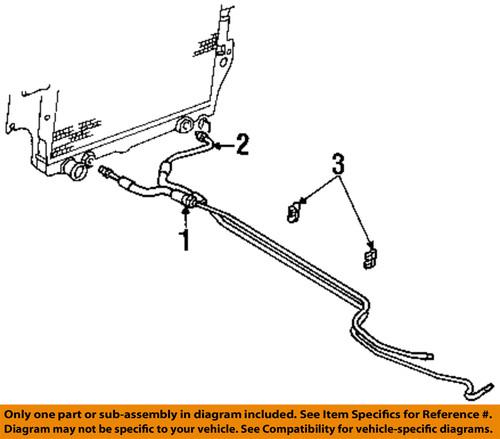 2

3

1

Only one part or sub-assembly in diagram included. See Item Specifics for Reference #. Diagram may not be specific to your vehicle. See Compatibility for vehicle-specific diagrams.