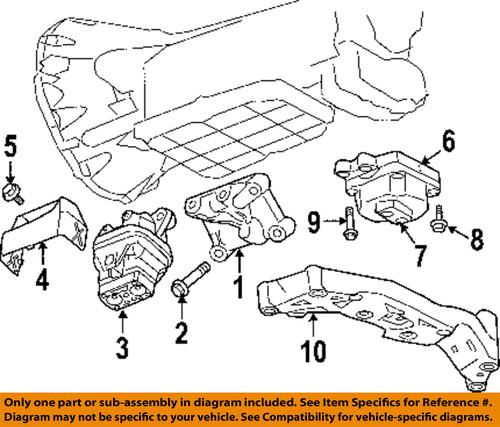 5
6
9
8
7
4
1
3
2
10

Only one part or sub-assembly in diagram included. See Item Specifics for Reference #.
Diagram may not be specific to your vehicle. See Compatibility for vehicle-specific diagrams.