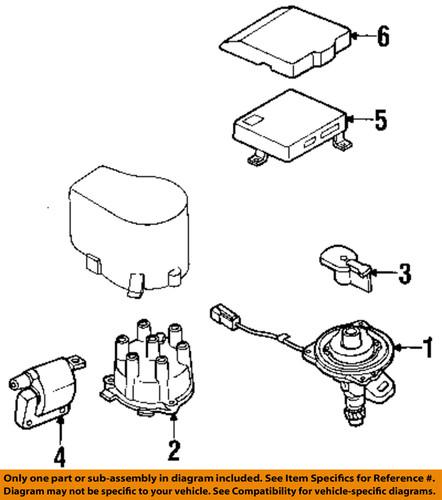 6

5

3

1

4

2

Only one part or sub-assembly in diagram included. See Item Specifics for Reference #. Diagram may not be specific to your vehicle. See Compatibility for vehicle-specific diagrams.